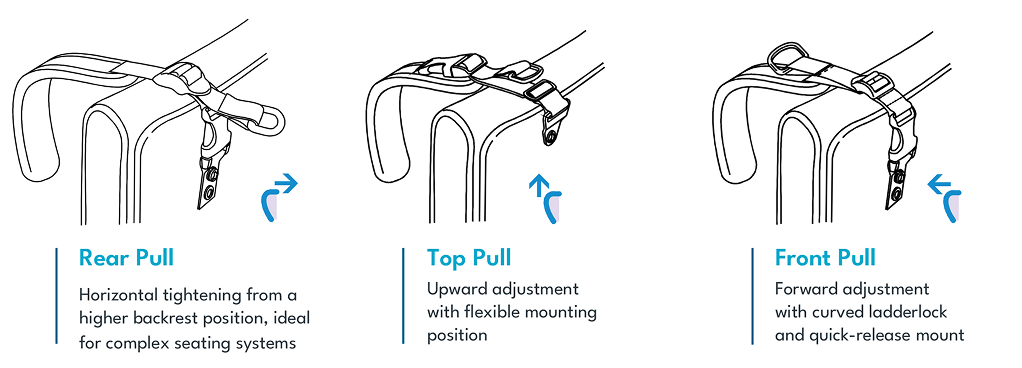 Rear Pull

Horizontal tightening from a higher backrest position, ideal for complex seating systems

Top Pull

Upward adjustment with flexible mounting position

Front Pull

Forward adjustment with curved ladderlock and quick-release mount